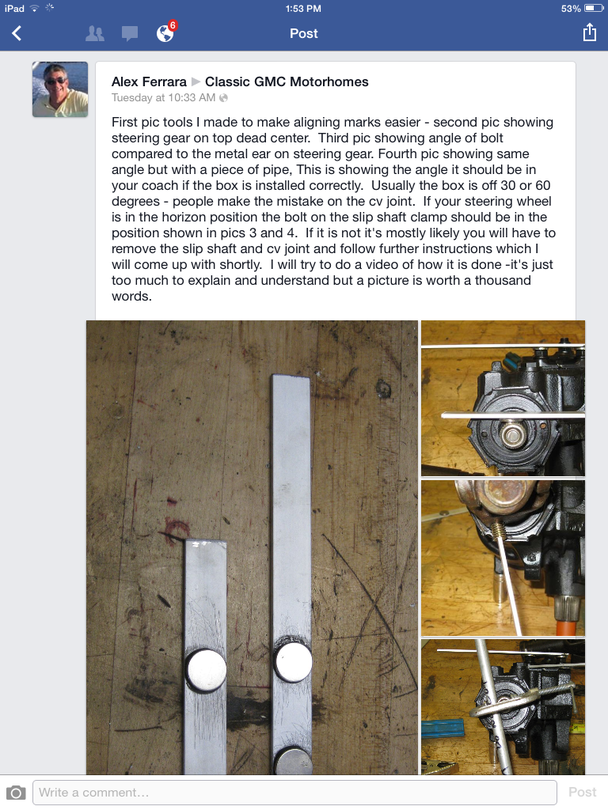 iPad 1:53 PM 53%

6

Post

Alex Ferrara ▶ Classic GMC Motorhomes
Tuesday at 10:33 AM

First pic tools I made to make aligning marks easier - second pic showing steering gear on top dead center. Third pic showing angle of bolt compared to the metal ear on steering gear. Fourth pic showing same angle but with a piece of pipe, This is showing the angle it should be in your coach if the box is installed correctly. Usually the box is off 30 or 60 degrees - people make the mistake on the cv joint. If your steering wheel is in the horizon position the bolt on the slip shaft clamp should be in the position shown in pics 3 and 4. If it is not it's mostly likely you will have to remove the slip shaft and cv joint and follow further instructions which I will come up with shortly. I will try to do a video of how it is done -it's just too much to explain and understand but a picture is worth a thousand words.

Write a comment...

Post