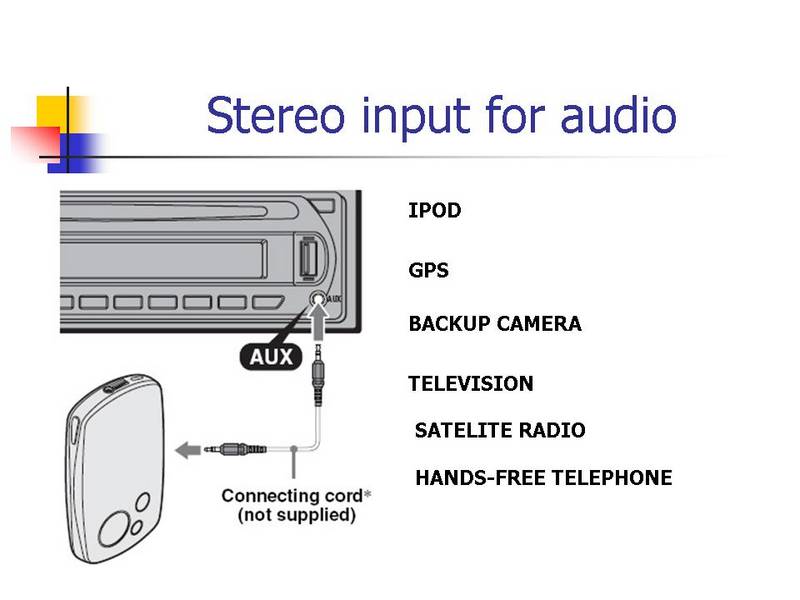 Stereo input for audio

AUX

AUX

Connecting cord*
(not supplied)

IPOD

GPS

BACKUP CAMERA

TELEVISION

SATELITE RADIO

HANDS-FREE TELEPHONE